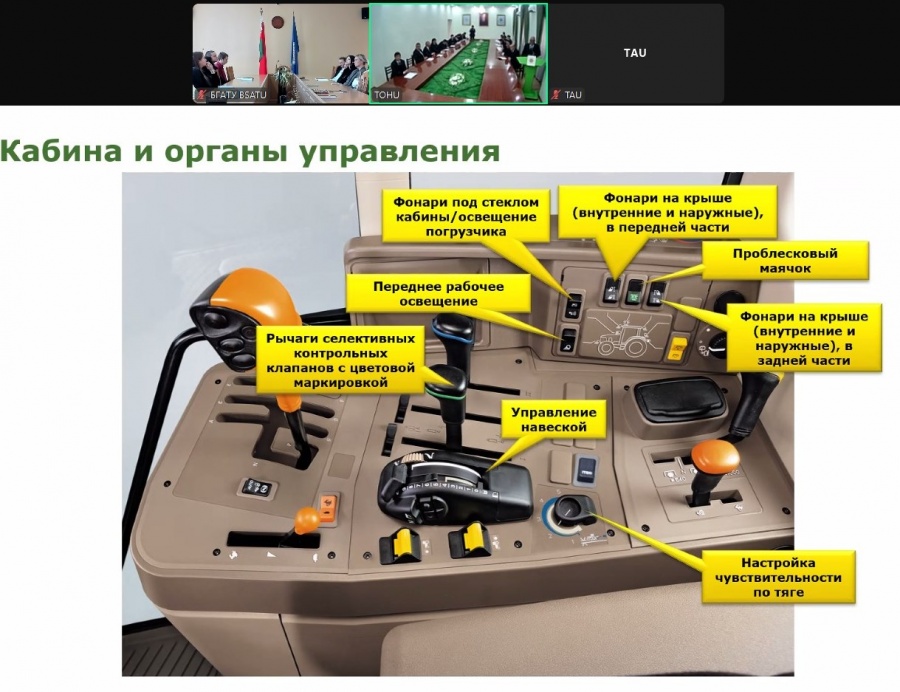 БГАТУ BSATU
TOHU
TAU
TAU

Кабина и органы управления

Фонари под стеклом кабины/освещение погрузчика

Фонари на крыше (внутренние и наружные), в передней части

Проблесковый маячок

Переднее рабочее освещение

Фонари на крыше (внутренние и наружные), в задней части

Рычаги селективных контрольных клапанов с цветовой маркировкой

Управление навеской

Настройка чувствительности по тяге