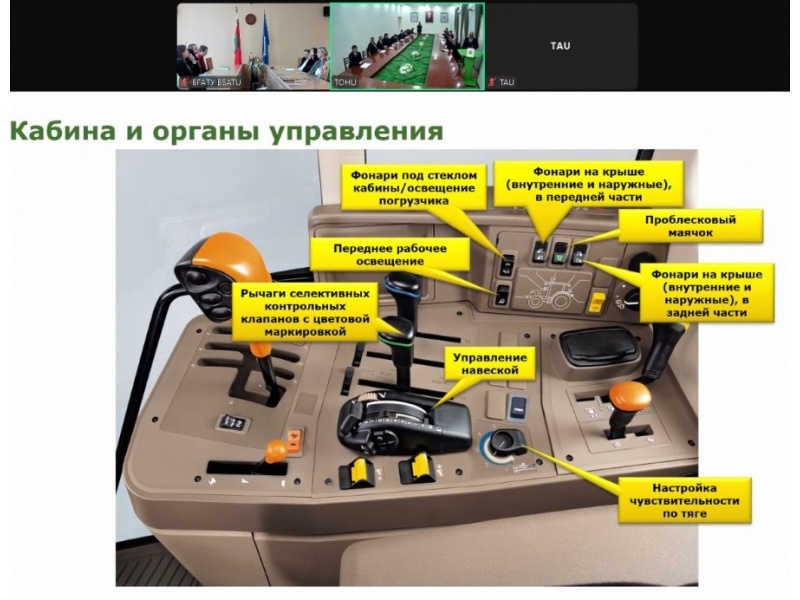 БГАТУ BSATU

TOHU

TAU

TAU

Кабина и органы управления

Фонари под стеклом кабины/освещение погрузчика

Фонари на крыше (внутренние и наружные), в передней части

Проблесковый маячок

Переднее рабочее освещение

Фонари на крыше (внутренние и наружные), в задней части

Рычаги селективных контрольных клапанов с цветовой маркировкой

Управление навеской

Настройка чувствительности по тяге