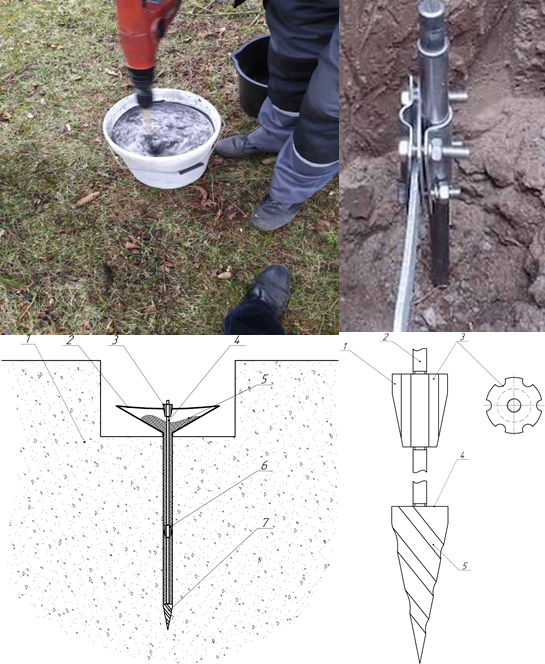 1
2
3
4
5
6
7
1
2
3
4
5